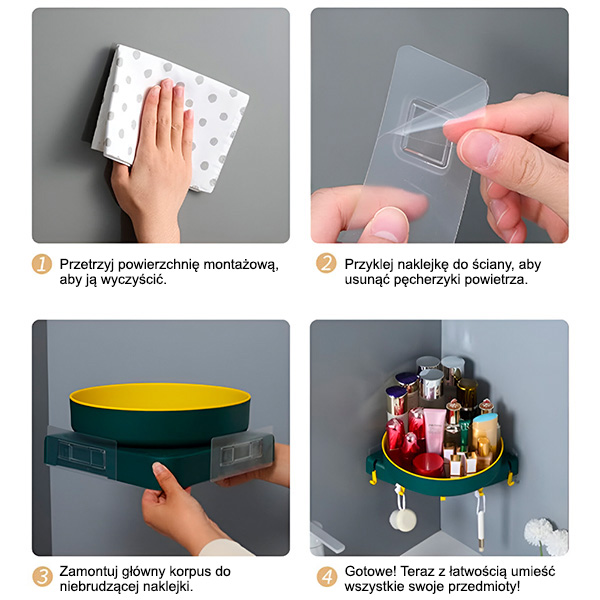 1 Przetrzyj powierzchnię montażową, aby ją wyczyścić.

2 Przyklej naklejkę do ściany, aby usunąć pęcherzyki powietrza.

3 Zamontuj główny korpus do niebrudzącej naklejki.

4 Gotowe! Teraz z łatwością umieść wszystkie swoje przedmioty!